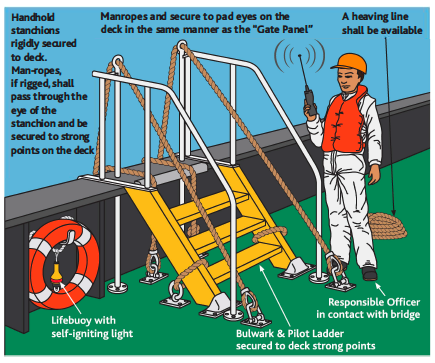 Handhold stanchions rigidly secured to deck. Man-ropes, if rigged, shall pass through the eye of the stanchion and be secured to strong points on the deck

Manropes and secure to pad eyes on the deck in the same manner as the "Gate Panel"

A heaving line shall be available

Lifebuoy with self-igniting light

Bulwark & Pilot Ladder secured to deck strong points

Responsible Officer in contact with bridge